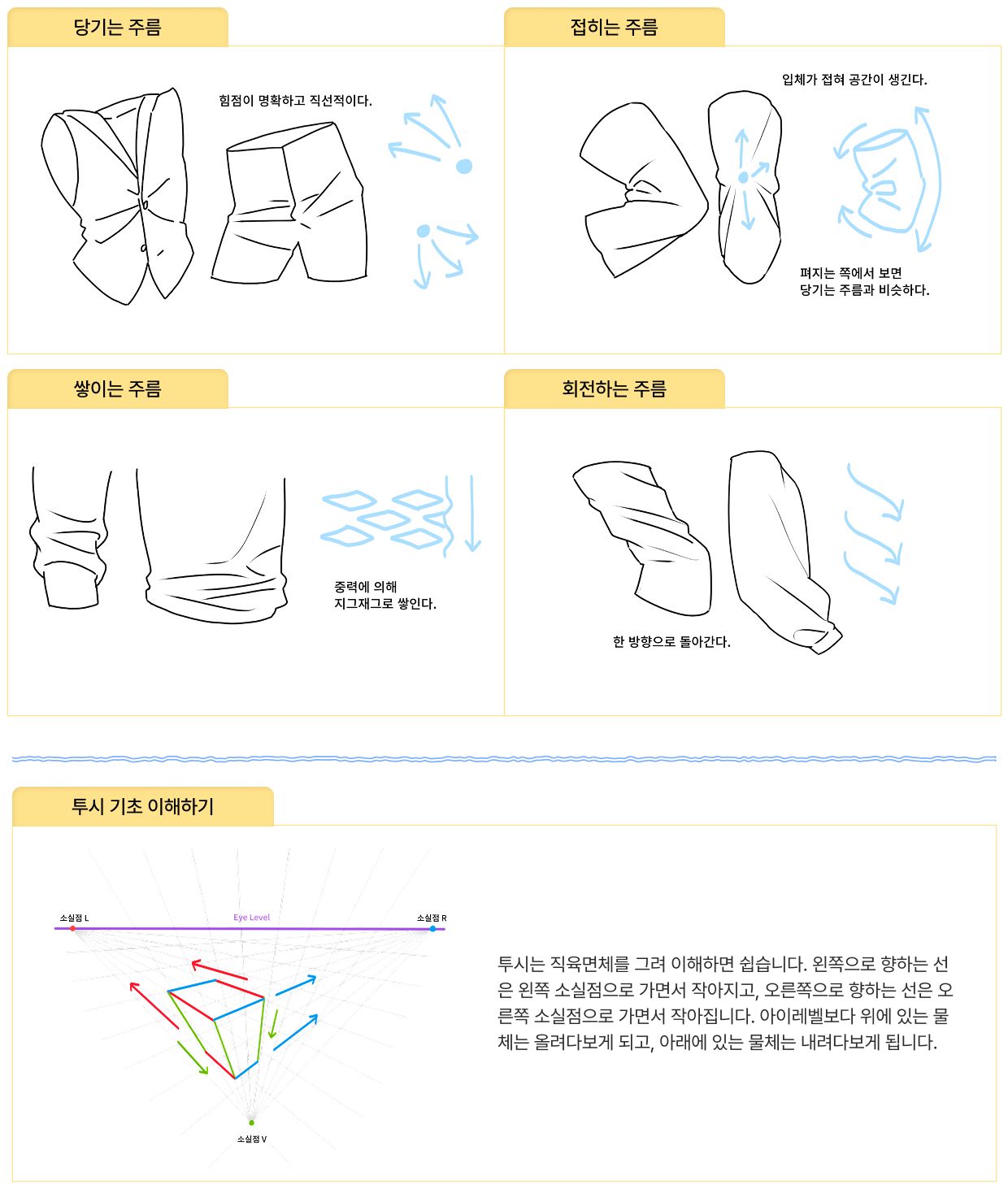 당기는 주름

힘점이 명확하고 직선적이다.

접히는 주름

입체가 접혀 공간이 생긴다.

펴지는 쪽에서 보면
당기는 주름과 비슷하다.

쌓이는 주름

중력에 의해
지그재그로 쌓인다.

회전하는 주름

한 방향으로 돌아간다.

투시 기초 이해하기

소실점 L

Eye Level

소실점 R

소실점 V

투시는 직육면체를 그려 이해하면 쉽습니다. 왼쪽으로 향하는 선은 왼쪽 소실점으로 가면서 작아지고, 오른쪽으로 향하는 선은 오른쪽 소실점으로 가면서 작아집니다. 아이레벨보다 위에 있는 물체는 올려다보게 되고, 아래에 있는 물체는 내려다보게 됩니다.