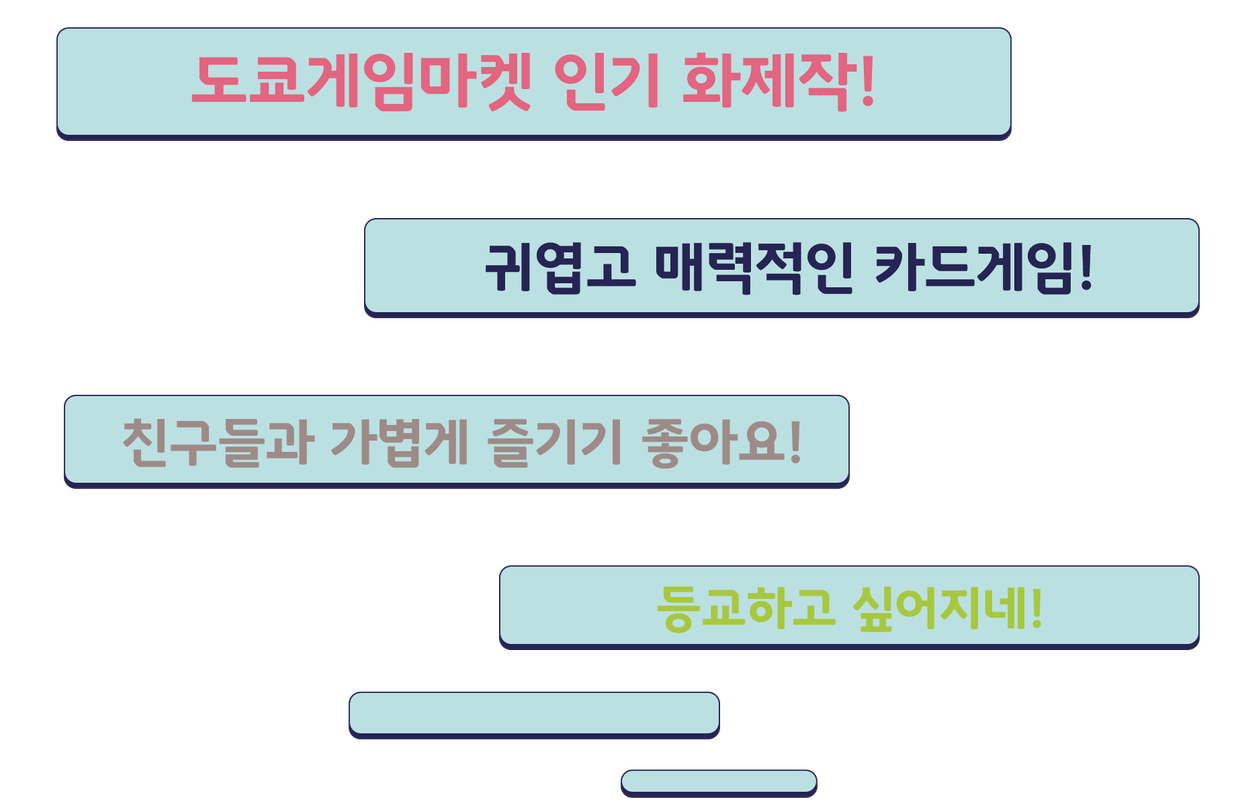 도쿄게임마켓 인기 화제작!

귀엽고 매력적인 카드게임!

친구들과 가볍게 즐기기 좋아요!

등교하고 싶어지네!