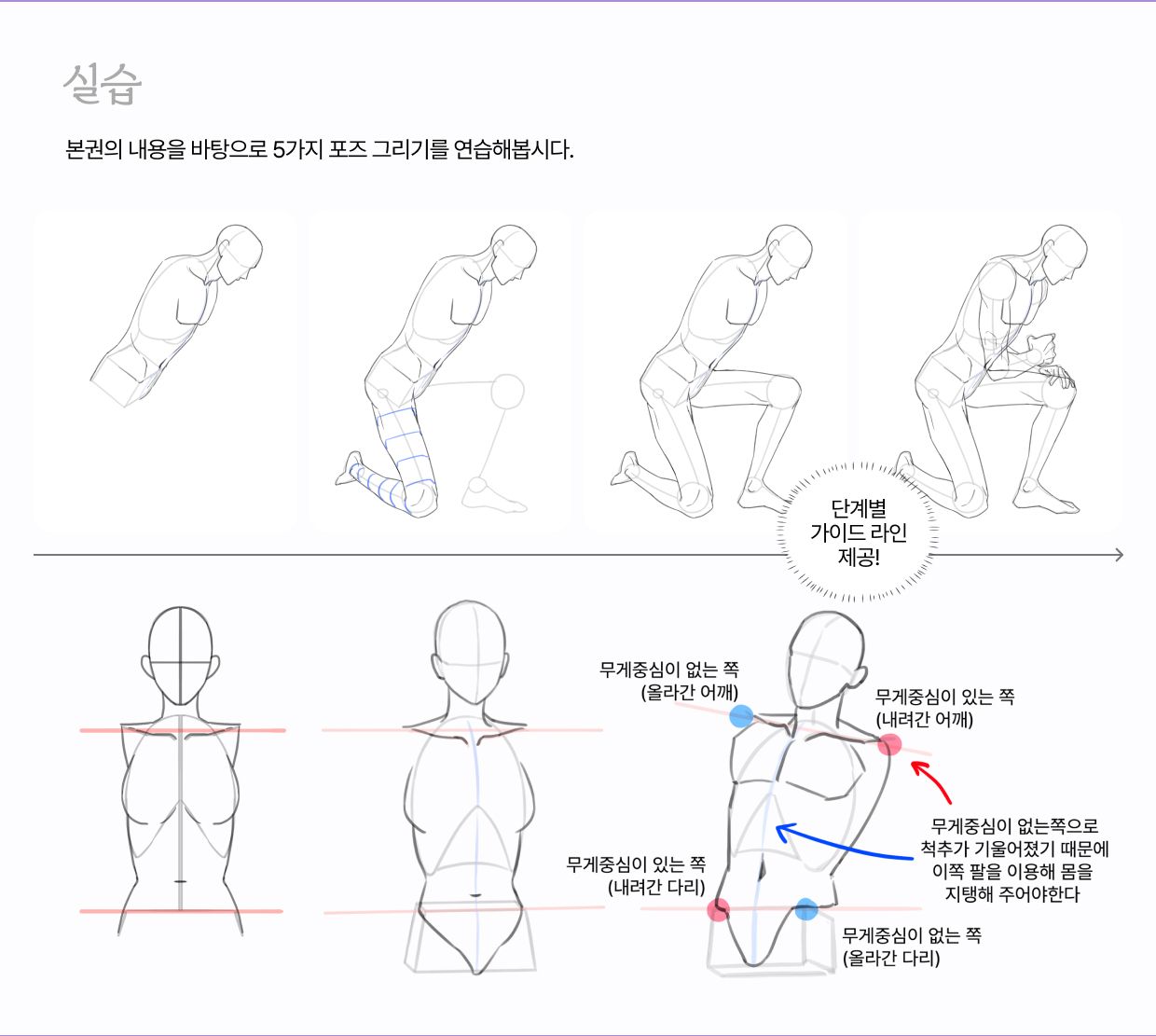 실습

본권의 내용을 바탕으로 5가지 포즈 그리기를 연습해봅시다.

단계별 가이드 라인 제공!

무게중심이 없는 쪽 (올라간 어깨)

무게중심이 있는 쪽 (내려간 어깨)

무게중심이 없는쪽으로 척추가 기울어졌기 때문에 이쪽 팔을 이용해 몸을 지탱해 주어야한다

무게중심이 있는 쪽 (내려간 다리)

무게중심이 없는 쪽 (올라간 다리)